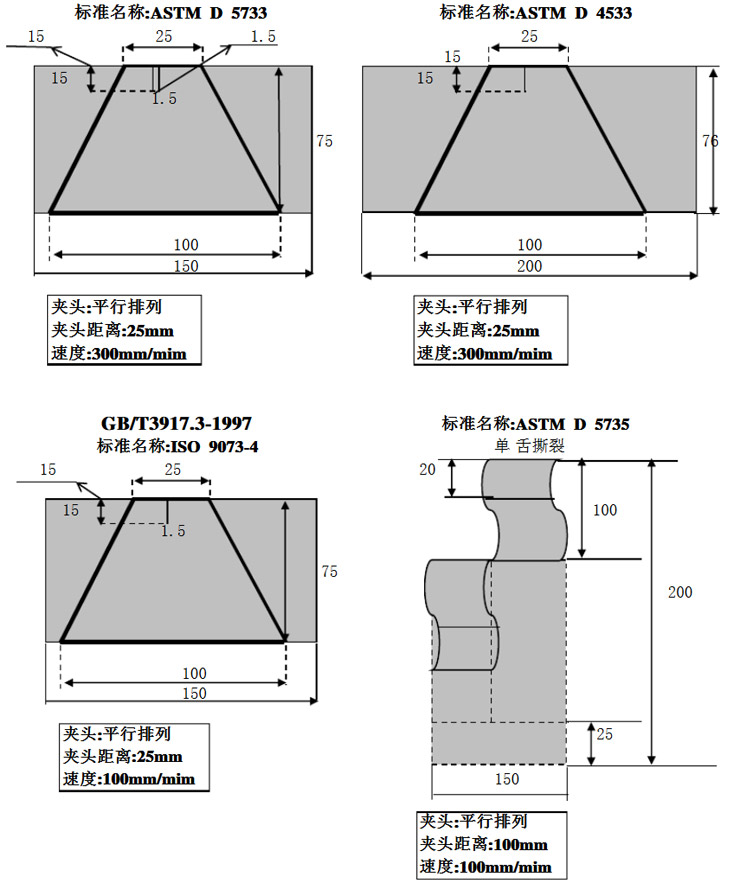 标准名称:ASTM D 5733

15
25
1.5
15
1.5
75
100
150

夹头:平行排列
夹头距离:25mm
速度:300mm/mim

标准名称:ASTM D 4533

25
15
15
76
100
200

夹头:平行排列
夹头距离:25mm
速度:300mm/mim

GB/T3917.3-1997
标准名称:ISO 9073-4

15
25
15
1.5
75
100
150

夹头:平行排列
夹头距离:25mm
速度:100mm/mim

标准名称:ASTM D 5735
单 舌撕裂

20
100
200
25
150

夹头:平行排列
夹头距离:100mm
速度:100mm/mim