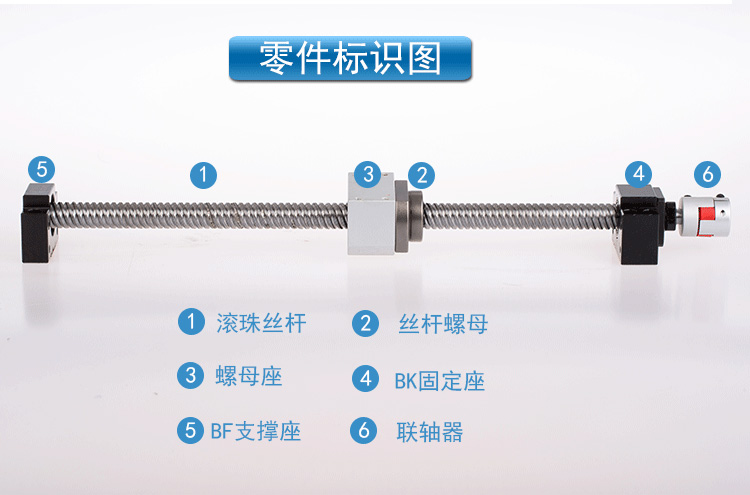 零件标识图

5 1 3 2 4 6

1 滚珠丝杆
2 丝杆螺母
3 螺母座
4 BK固定座
5 BF支撑座
6 联轴器